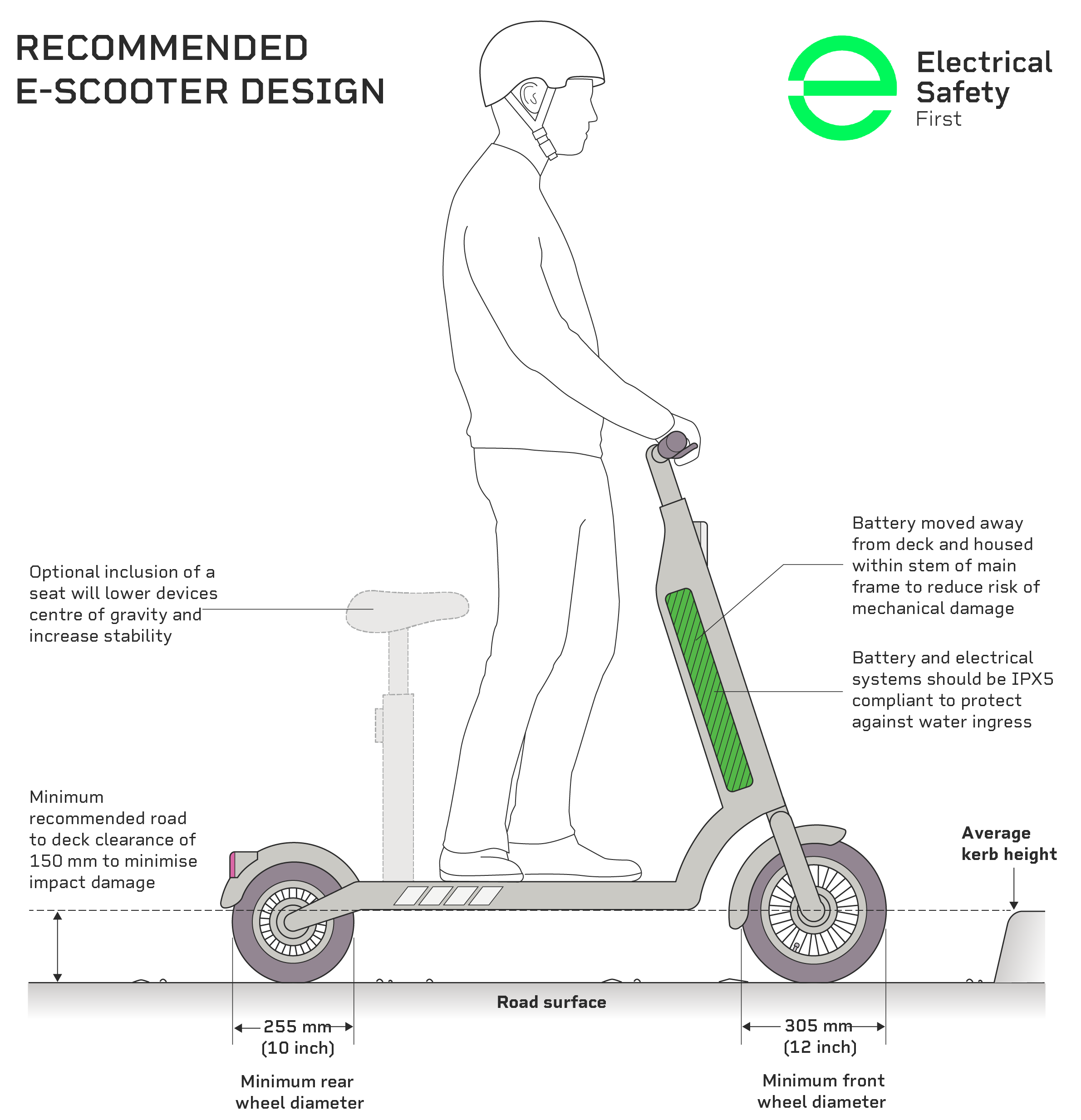 RECOMMENDED
E-SCOOTER DESIGN

Electrical
Safety
First

Optional inclusion of a seat will lower devices centre of gravity and increase stability

Battery moved away from deck and housed within stem of main frame to reduce risk of mechanical damage

Battery and electrical systems should be IPX5 compliant to protect against water ingress

Minimum recommended road to deck clearance of 150 mm to minimise impact damage

Average kerb height

Road surface

255 mm
(10 inch)

Minimum rear wheel diameter

305 mm
(12 inch)

Minimum front wheel diameter